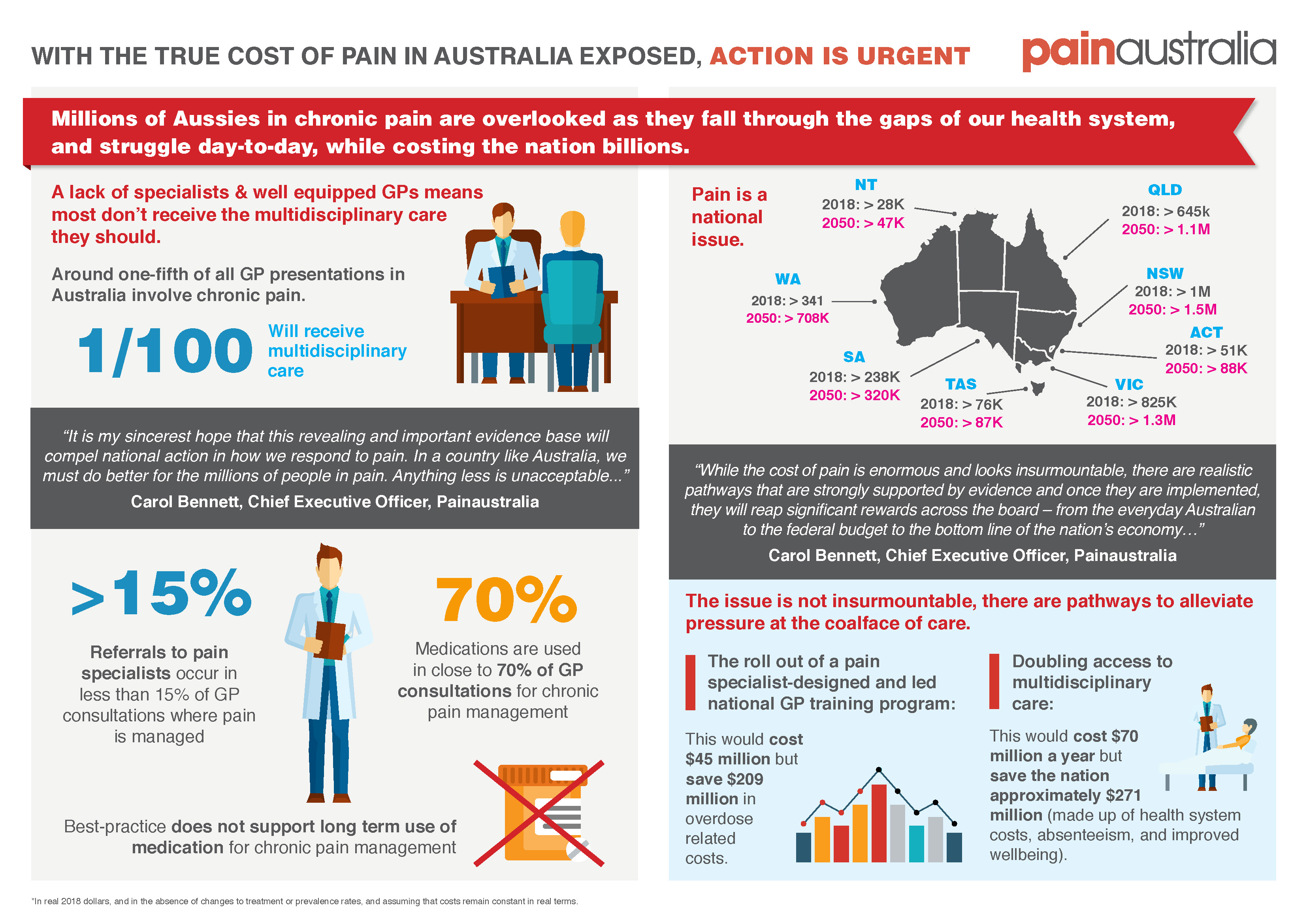 WITH THE TRUE COST OF PAIN IN AUSTRALIA EXPOSED, ACTION IS URGENT

painaustralia

Millions of Aussies in chronic pain are overlooked as they fall through the gaps of our health system, and struggle day-to-day, while costing the nation billions.

A lack of specialists & well equipped GPs means most don't receive the multidisciplinary care they should.

Around one-fifth of all GP presentations in Australia involve chronic pain.

1/100 Will receive multidisciplinary care

"It is my sincerest hope that this revealing and important evidence base will compel national action in how we respond to pain. In a country like Australia, we must do better for the millions of people in pain. Anything less is unacceptable..."

Carol Bennett, Chief Executive Officer, Painaustralia

>15%

Referrals to pain specialists occur in less than 15% of GP consultations where pain is managed

70%

Medications are used in close to 70% of GP consultations for chronic pain management

Best-practice does not support long term use of medication for chronic pain management

Pain is a national issue.

NT
2018: > 28K
2050: > 47K

QLD
2018: > 645k
2050: > 1.1M

WA
2018: > 341
2050: > 708K

NSW
2018: > 1M
2050: > 1.5M

ACT
2018: > 51K
2050: > 88K

SA
2018: > 238K
2050: > 320K

TAS
2018: > 76K
2050: > 87K

VIC
2018: > 825K
2050: > 1.3M

"While the cost of pain is enormous and looks insurmountable, there are realistic pathways that are strongly supported by evidence and once they are implemented, they will reap significant rewards across the board – from the everyday Australian to the federal budget to the bottom line of the nation's economy..."

Carol Bennett, Chief Executive Officer, Painaustralia

The issue is not insurmountable, there are pathways to alleviate pressure at the coalface of care.

The roll out of a pain specialist-designed and led national GP training program:

This would cost $45 million but save $209 million in overdose related costs.

Doubling access to multidisciplinary care:

This would cost $70 million a year but save the nation approximately $271 million (made up of health system costs, absenteeism, and improved wellbeing).

*In real 2018 dollars, and in the absence of changes to treatment or prevalence rates, and assuming that costs remain constant in real terms.