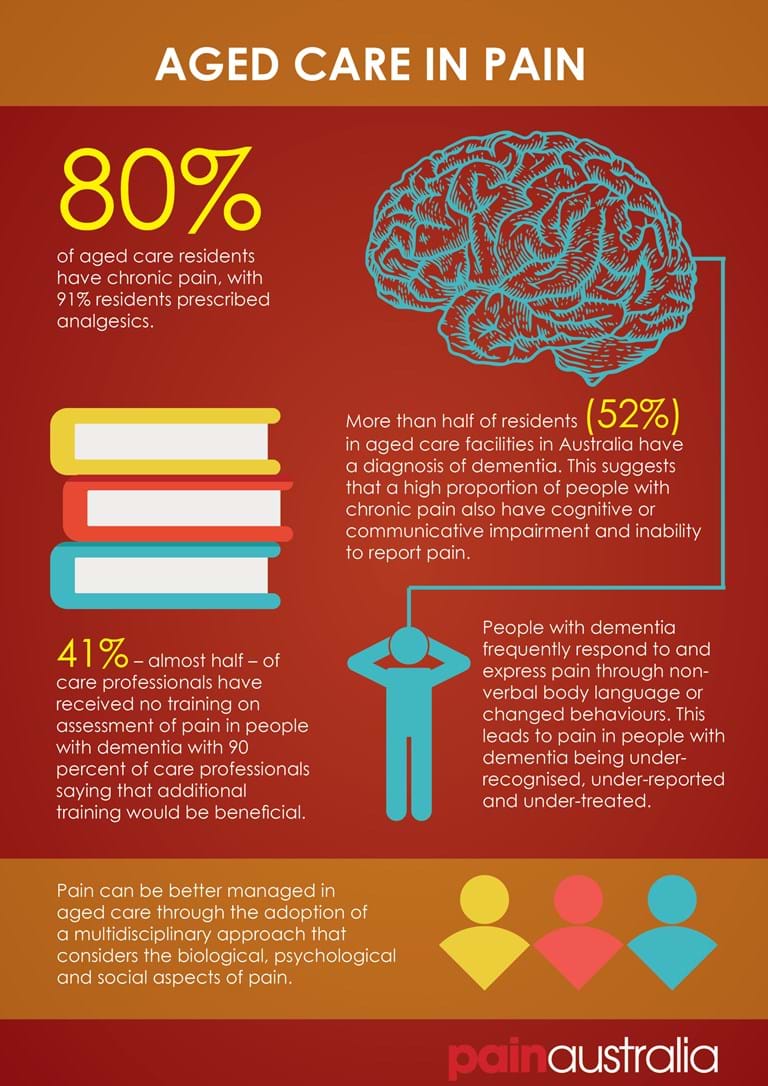 AGED CARE IN PAIN

80%

of aged care residents have chronic pain, with 91% residents prescribed analgesics.

More than half of residents (52%) in aged care facilities in Australia have a diagnosis of dementia. This suggests that a high proportion of people with chronic pain also have cognitive or communicative impairment and inability to report pain.

41% – almost half – of care professionals have received no training on assessment of pain in people with dementia with 90 percent of care professionals saying that additional training would be beneficial.

People with dementia frequently respond to and express pain through non-verbal body language or changed behaviours. This leads to pain in people with dementia being under-recognised, under-reported and under-treated.

Pain can be better managed in aged care through the adoption of a multidisciplinary approach that considers the biological, psychological and social aspects of pain.

painaustralia